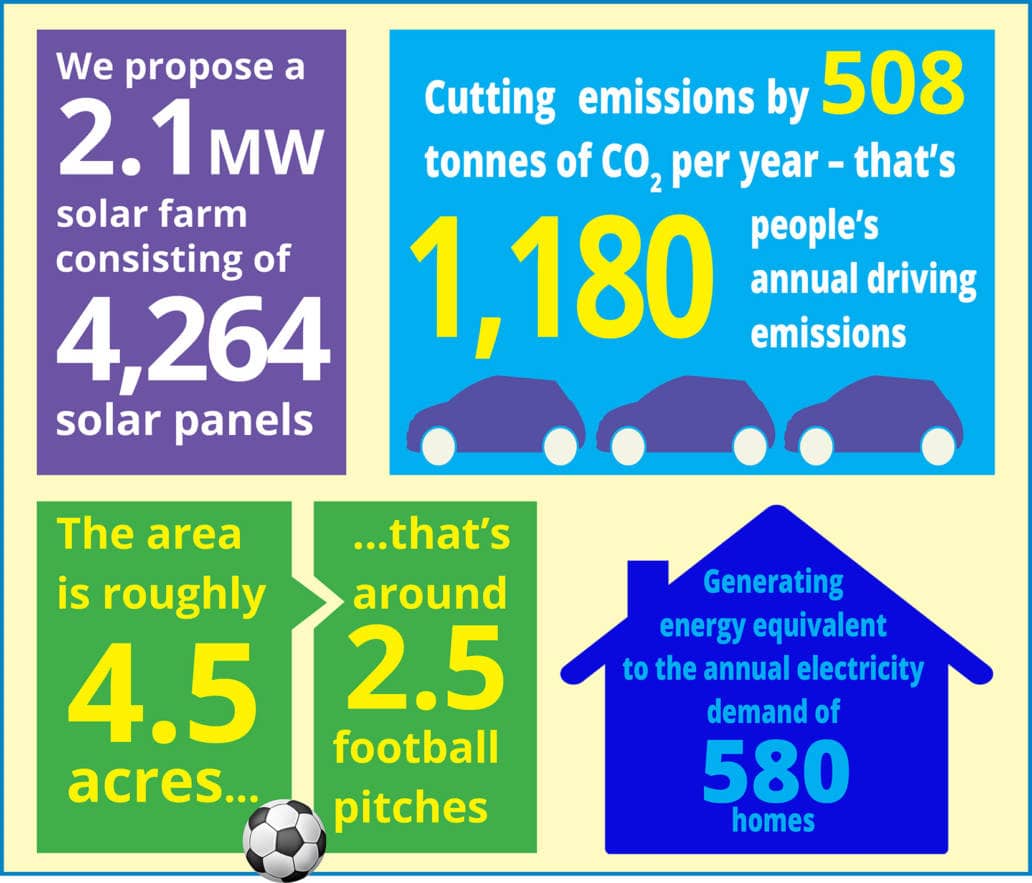 We propose a 2.1MW solar farm consisting of 4,264 solar panels

Cutting emissions by 508 tonnes of $CO_2$ per year – that's 1,180 people's annual driving emissions

The area is roughly 4.5 acres...

...that's around 2.5 football pitches

Generating energy equivalent to the annual electricity demand of 580 homes